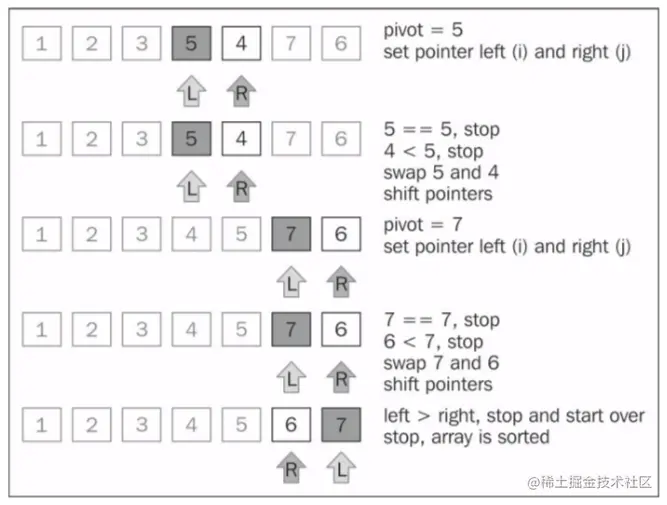 1 2 3 5 4 7 6

pivot = 5
set pointer left (i) and right (j)

L R

1 2 3 5 4 7 6

5 == 5, stop
4 < 5, stop
swap 5 and 4
shift pointers

L R

1 2 3 4 5 7 6

pivot = 7
set pointer left (i) and right (j)

L R

1 2 3 4 5 7 6

7 == 7, stop
6 < 7, stop
swap 7 and 6
shift pointers

L R

1 2 3 4 5 6 7

left > right, stop and start over
stop, array is sorted

R L

@稀土掘金技术社区