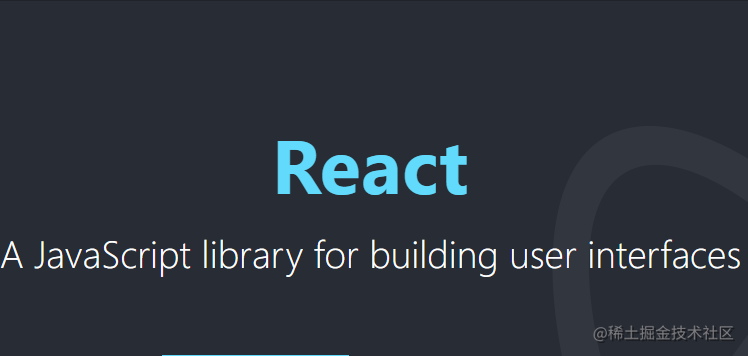 React

A JavaScript library for building user interfaces

@稀土掘金技术社区