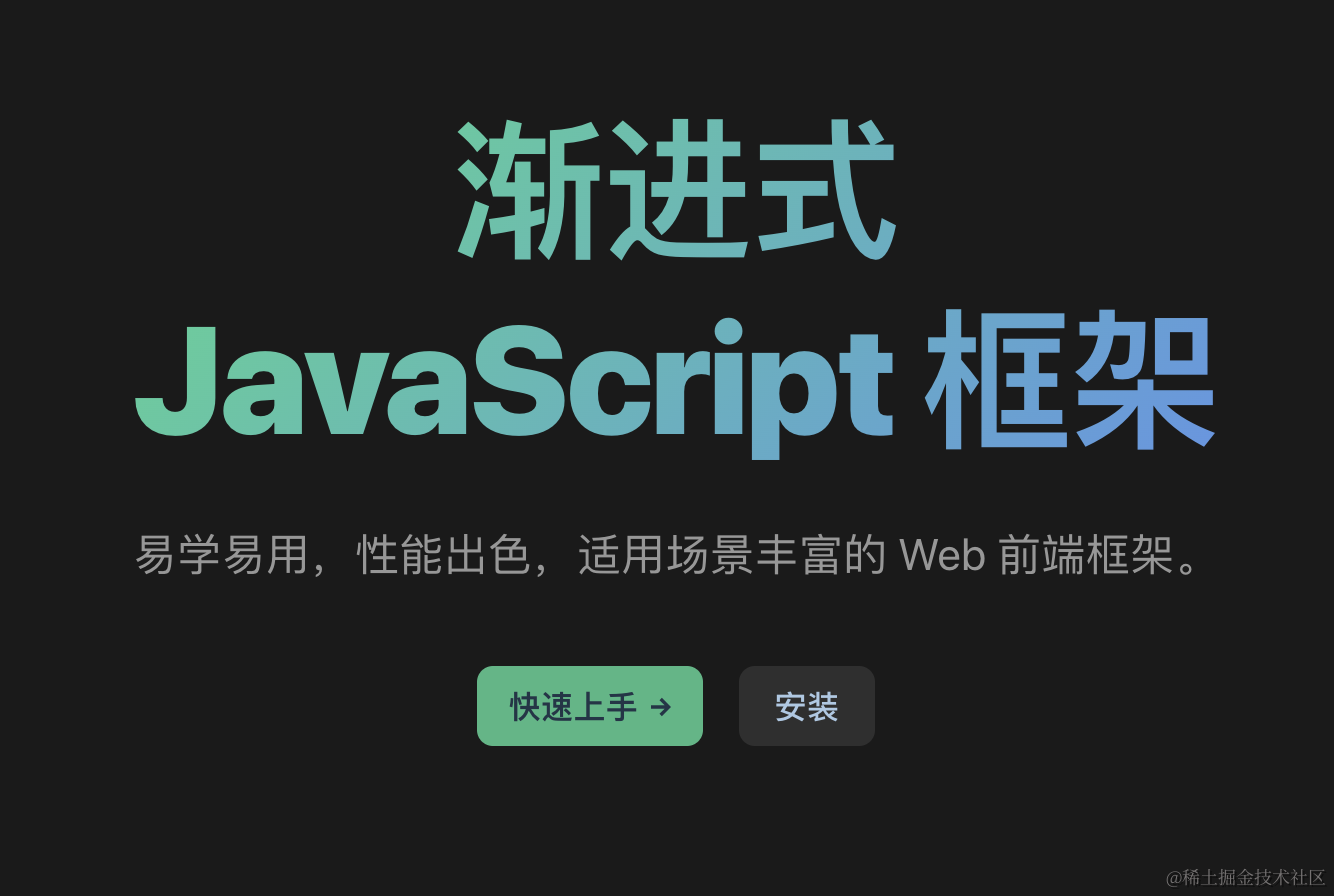 渐进式
JavaScript 框架

易学易用，性能出色，适用场景丰富的 Web 前端框架。

快速上手 →

安装

@稀土掘金技术社区