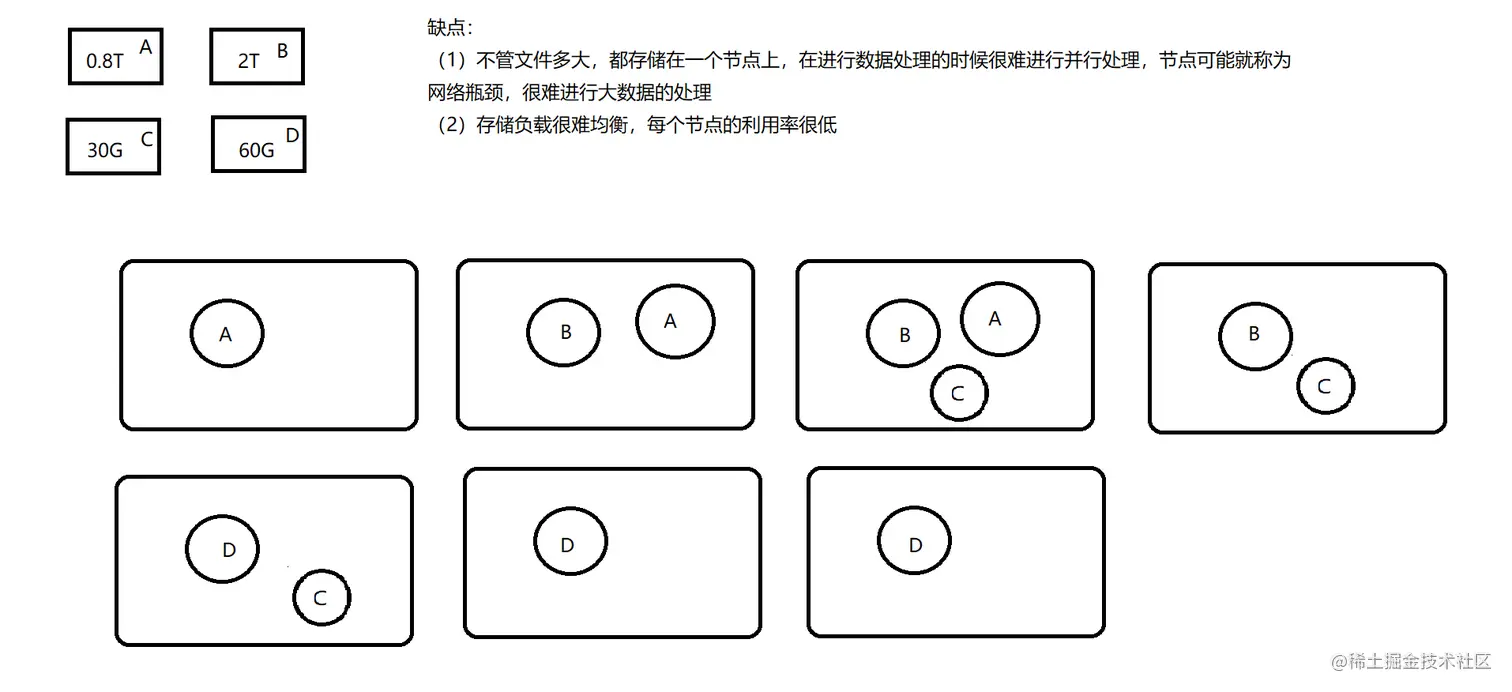 0.8T A

2T B

30G C

60G D

缺点：

（1）不管文件多大，都存储在一个节点上，在进行数据处理的时候很难进行并行处理，节点可能就称为网络瓶颈，很难进行大数据的处理

（2）存储负载很难均衡，每个节点的利用率很低

A

B A

B A C

B C

D C

D

D

@稀土掘金技术社区