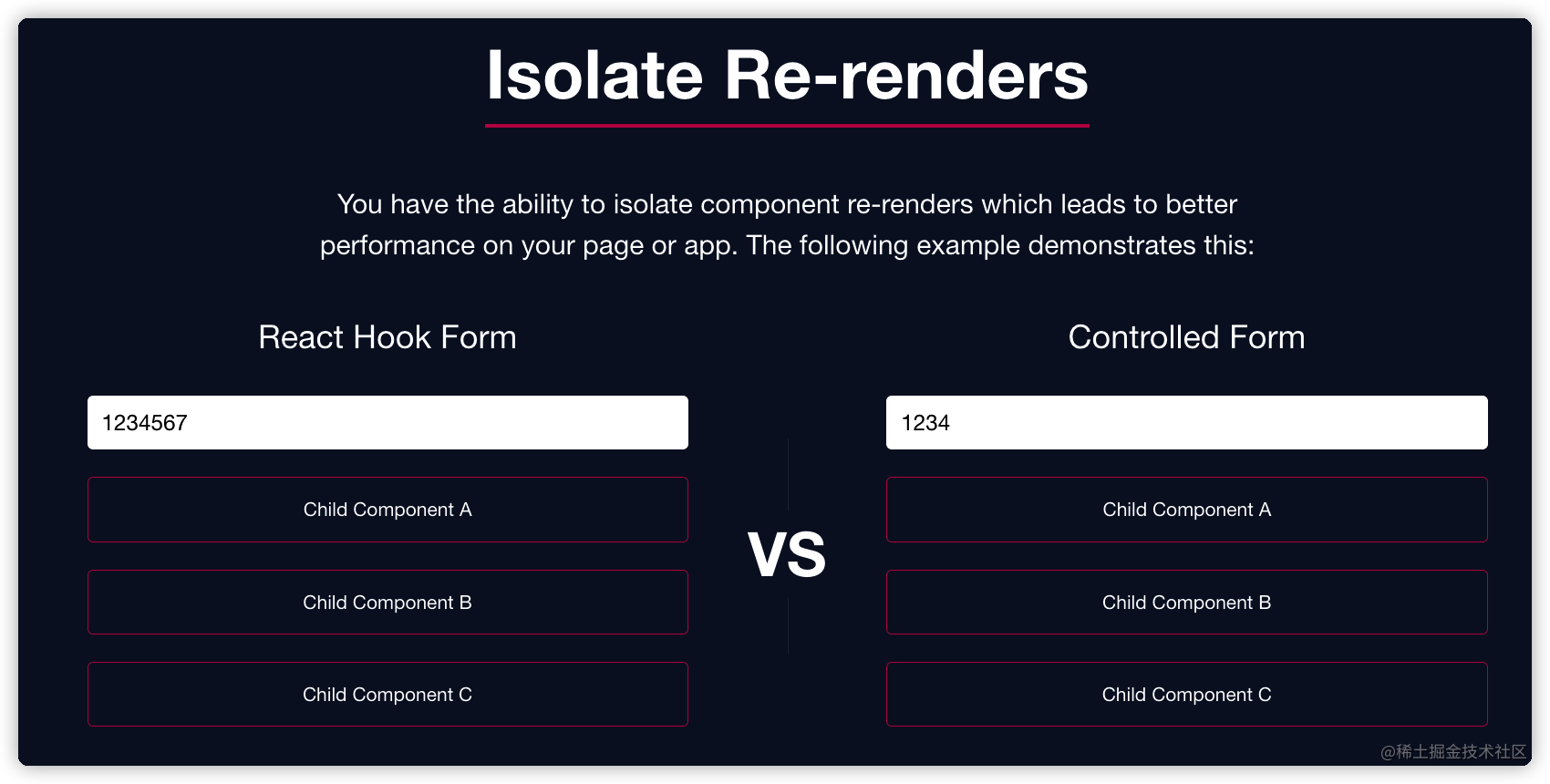 Isolate Re-renders

You have the ability to isolate component re-renders which leads to better performance on your page or app. The following example demonstrates this:

React Hook Form

1234567

Child Component A

Child Component B

Child Component C

VS

Controlled Form

1234

Child Component A

Child Component B

Child Component C

@稀土掘金技术社区