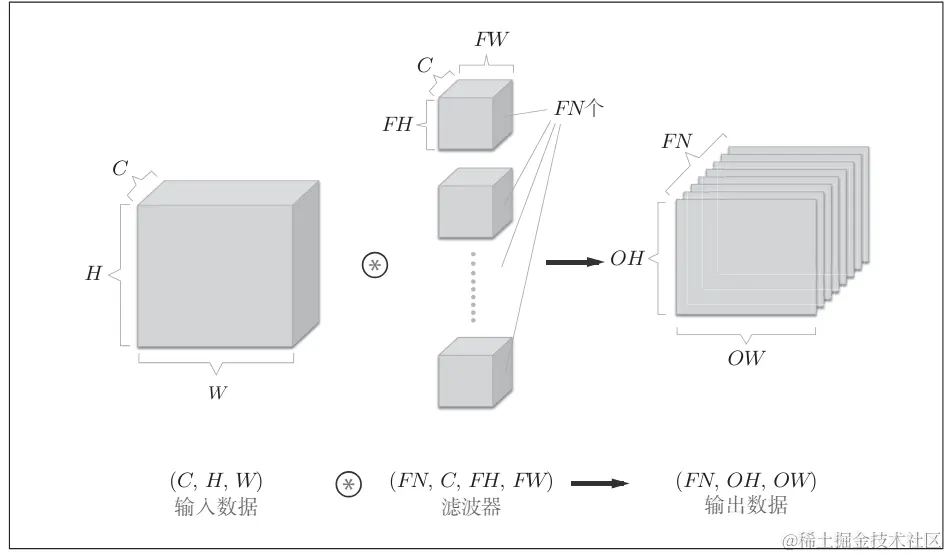 $C$

$H$

$W$

$\circledast$

$FW$

$C$

$FH$

$FN$个

$FN$

$OH$

$OW$

$(C, H, W)$
输入数据

$\circledast$

$(FN, C, FH, FW)$
滤波器

$(FN, OH, OW)$
输出数据

@稀土掘金技术社区