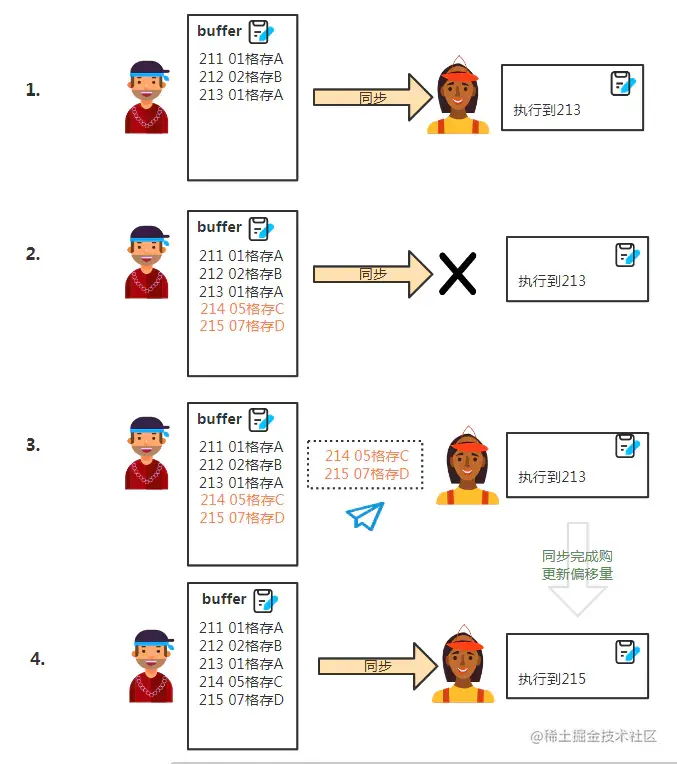 1.

buffer
211 01格存A
212 02格存B
213 01格存A

同步

执行到213

2.

buffer
211 01格存A
212 02格存B
213 01格存A
214 05格存C
215 07格存D

同步

执行到213

3.

buffer
211 01格存A
212 02格存B
213 01格存A
214 05格存C
215 07格存D

214 05格存C
215 07格存D

执行到213

同步完成购
更新偏移量

4.

buffer
211 01格存A
212 02格存B
213 01格存A
214 05格存C
215 07格存D

同步

执行到215

@稀土掘金技术社区