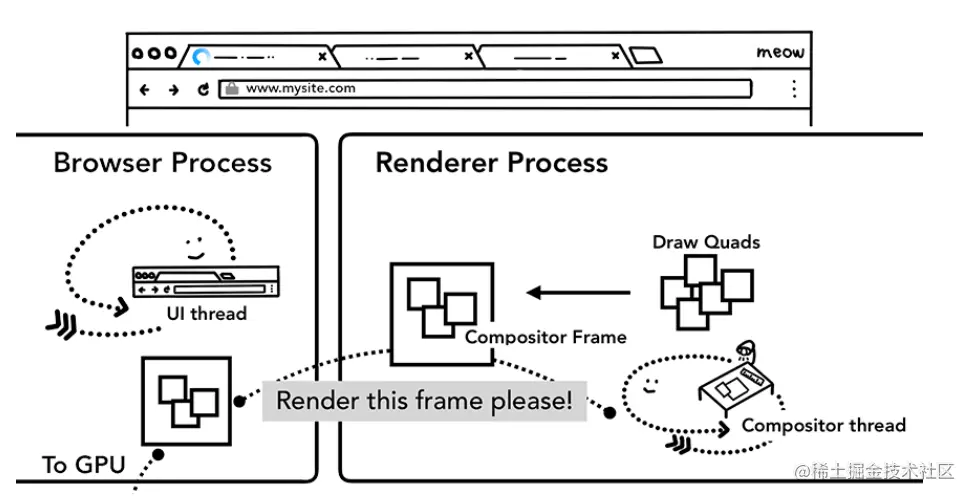 meow

www.mysite.com

Browser Process

UI thread

To GPU

Renderer Process

Draw Quads

Compositor Frame

Render this frame please!

Compositor thread

@稀土掘金技术社区