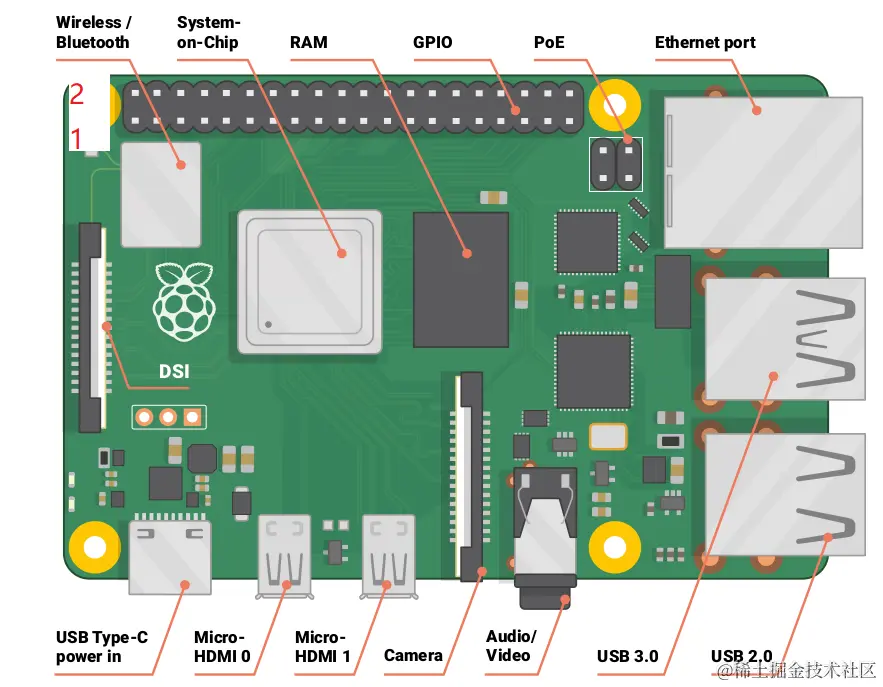 Wireless / Bluetooth

System-on-Chip

RAM

GPIO

PoE

Ethernet port

2

1

DSI

USB Type-C power in

Micro-HDMI 0

Micro-HDMI 1

Camera

Audio/ Video

USB 3.0

USB 2.0

@稀土掘金技术社区