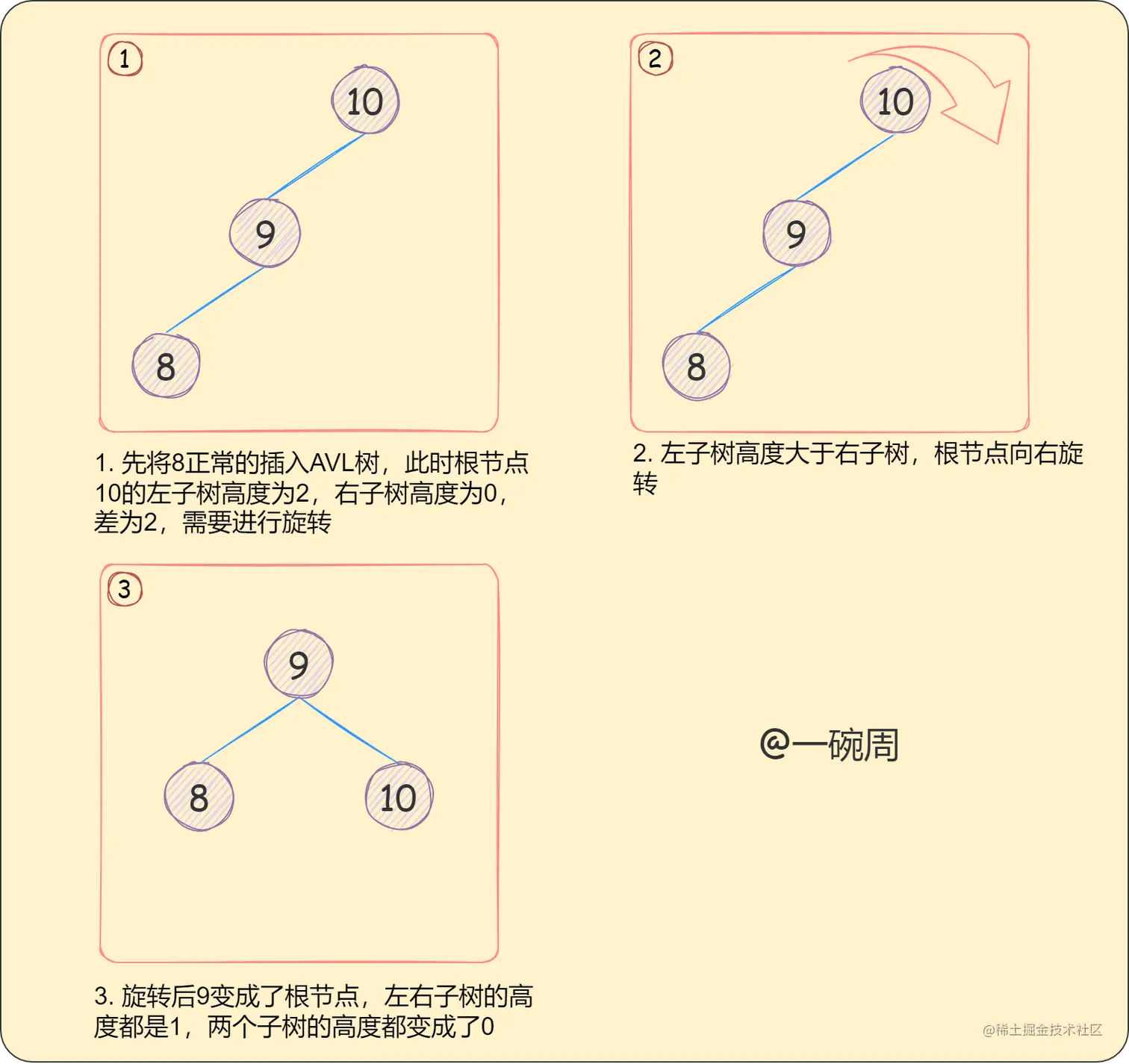 1

10

9

8

1. 先将8正常的插入AVL树，此时根节点10的左子树高度为2，右子树高度为0，差为2，需要进行旋转

2

10

9

8

2. 左子树高度大于右子树，根节点向右旋转

3

9

8

10

3. 旋转后9变成了根节点，左右子树的高度都是1，两个子树的高度都变成了0

@一碗周

@稀土掘金技术社区