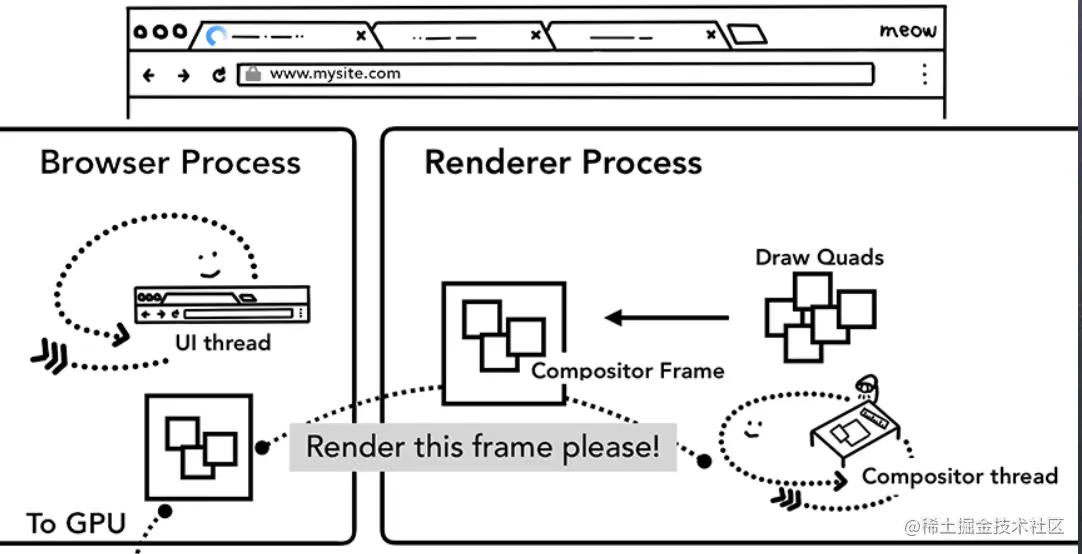 meow

www.mysite.com

Browser Process

UI thread

To GPU

Renderer Process

Draw Quads

Compositor Frame

Render this frame please!

Compositor thread

@稀土掘金技术社区