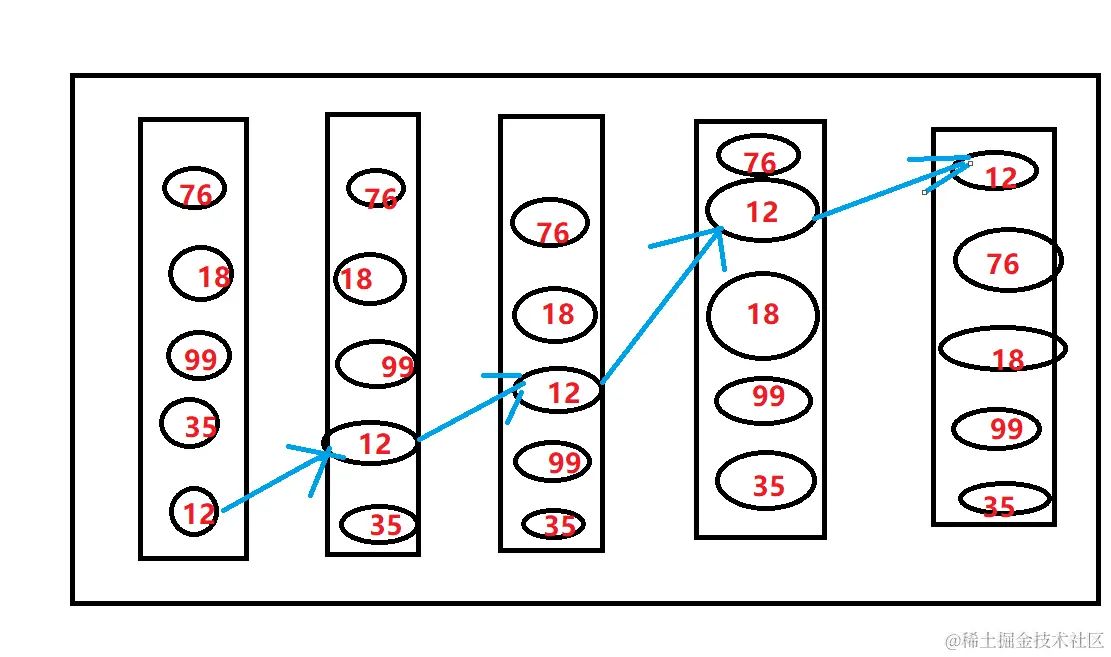 76
18
99
35
12

76
18
99
12
35

76
18
12
99
35

76
12
18
99
35

12
76
18
99
35

@稀土掘金技术社区