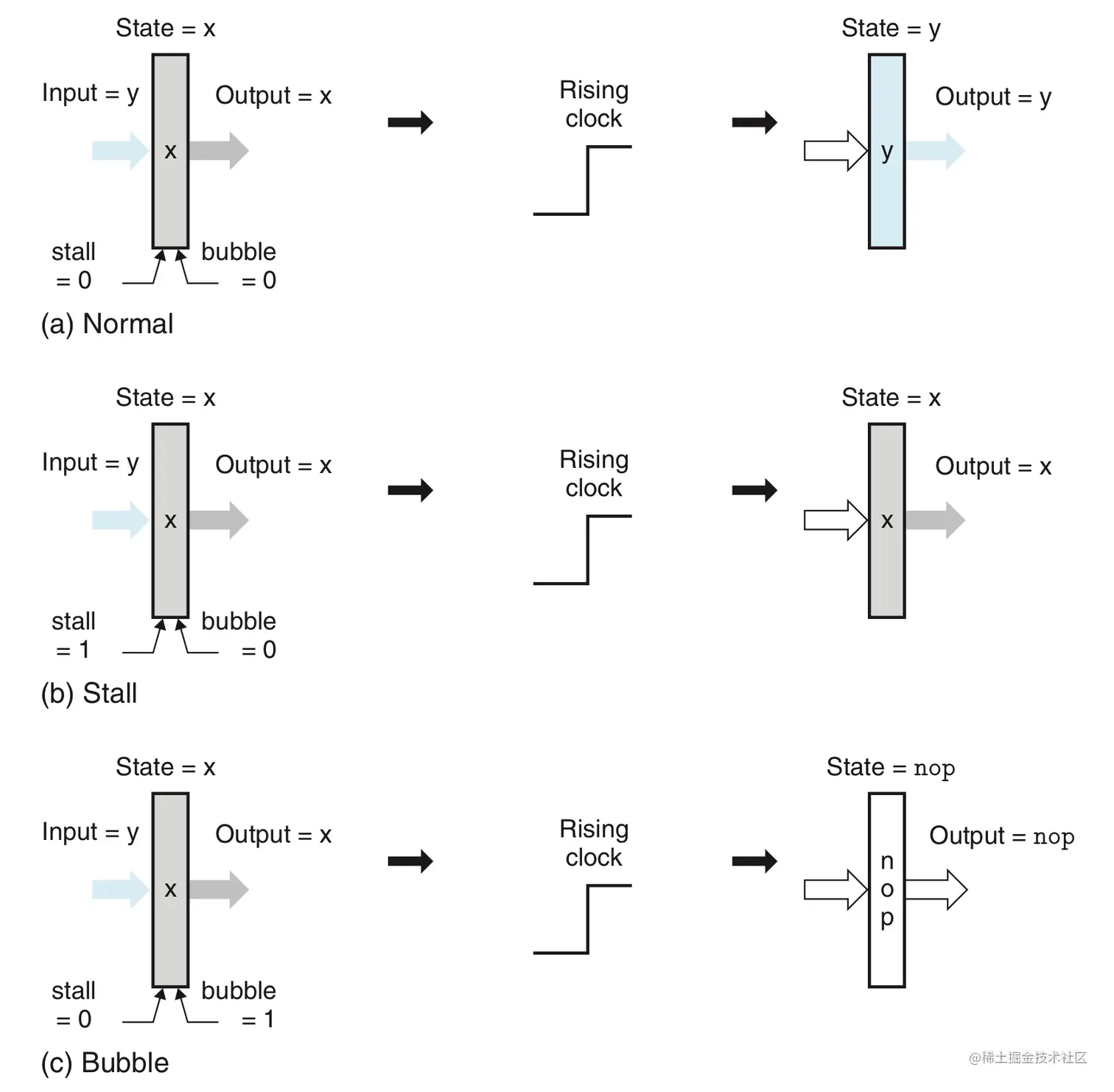 State = x

Input = y

x

Output = x

stall = 0

bubble = 0

Rising clock

State = y

y

Output = y

(a) Normal

State = x

Input = y

x

Output = x

stall = 1

bubble = 0

Rising clock

State = x

x

Output = x

(b) Stall

State = x

Input = y

x

Output = x

stall = 0

bubble = 1

Rising clock

State = nop

n o p

Output = nop

(c) Bubble

@稀土掘金技术社区