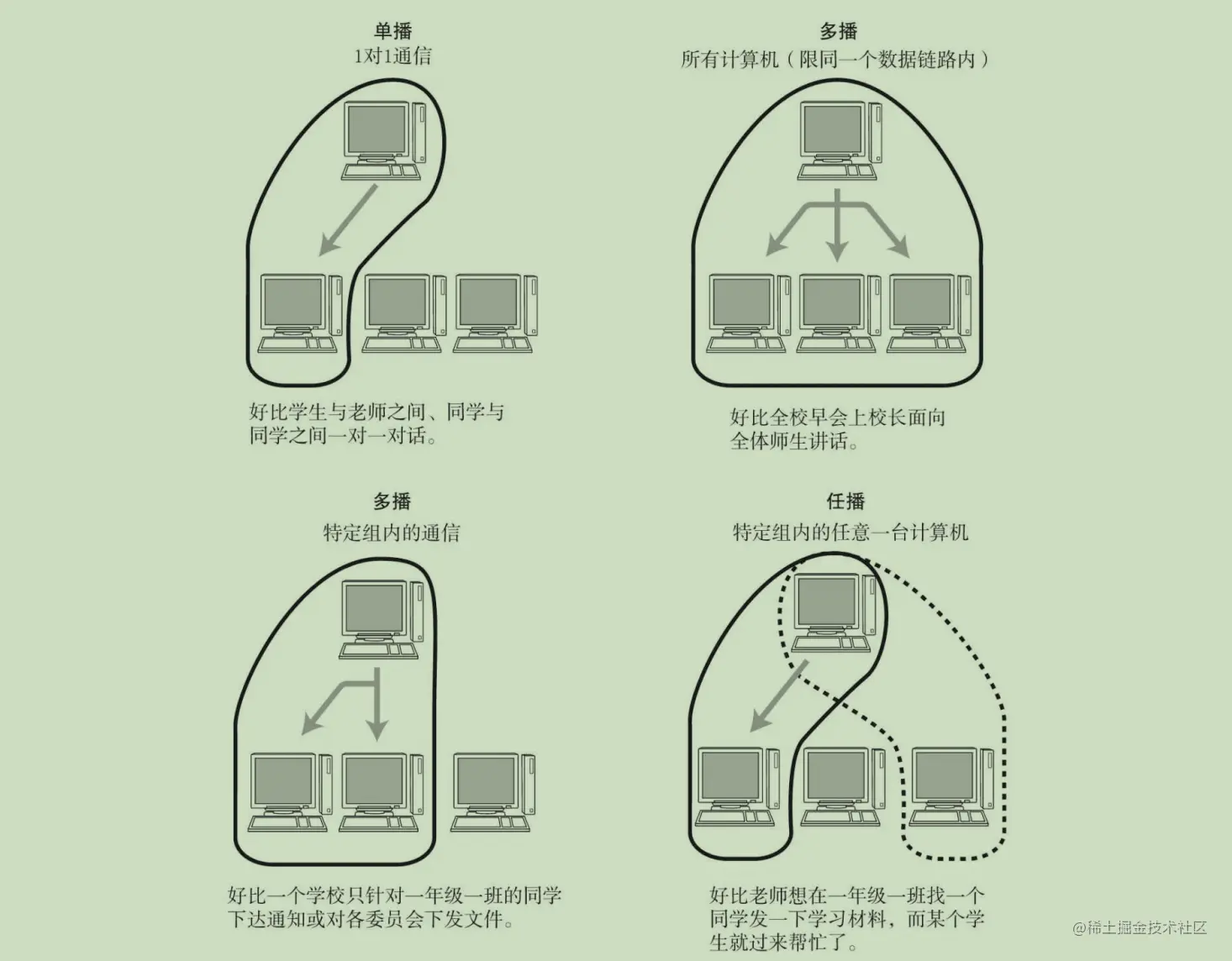 单播
1对1通信

好比学生与老师之间、同学与同学之间一对一对话。

多播
所有计算机（限同一个数据链路内）

好比全校早会上校长面向全体师生讲话。

多播
特定组内的通信

好比一个学校只针对一年级一班的同学下达通知或对各委员会下发文件。

任播
特定组内的任意一台计算机

好比老师想在一年级一班找一个同学发一下学习材料，而某个学生就过来帮忙了。

@稀土掘金技术社区