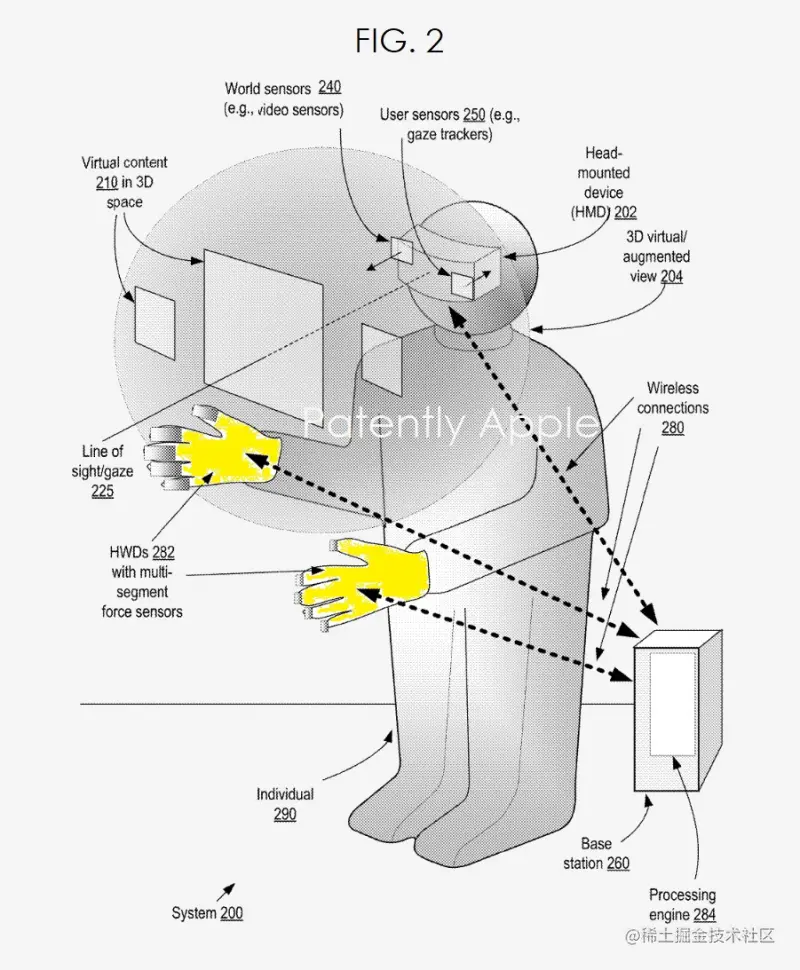 FIG. 2

World sensors 240 (e.g., video sensors)

User sensors 250 (e.g., gaze trackers)

Virtual content 210 in 3D space

Head-mounted device (HMD) 202

3D virtual/ augmented view 204

Patently Apple

Wireless connections 280

Line of sight/gaze 225

HWDs 282 with multi-segment force sensors

Individual 290

Base station 260

Processing engine 284

System 200

@稀土掘金技术社区