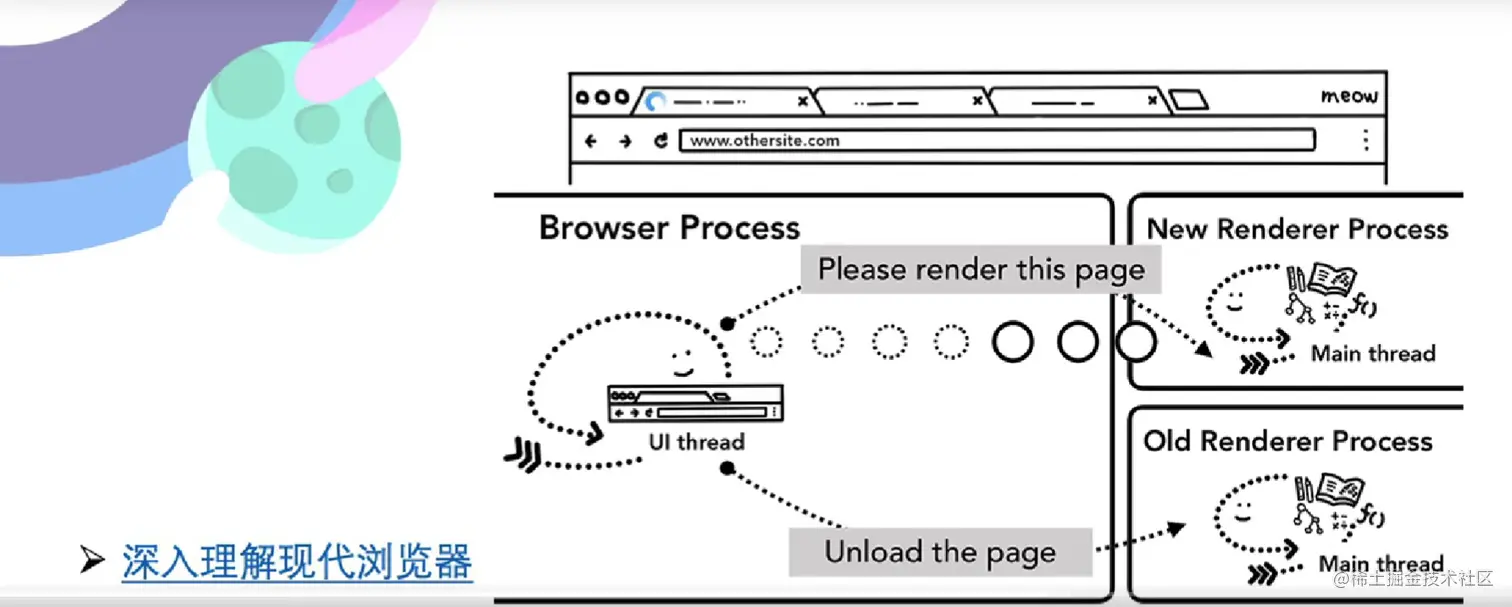 meow

www.othersite.com

Browser Process

Please render this page

UI thread

Unload the page

New Renderer Process

f()

Main thread

Old Renderer Process

f()

Main thread

➢ 深入理解现代浏览器

@稀土掘金技术社区