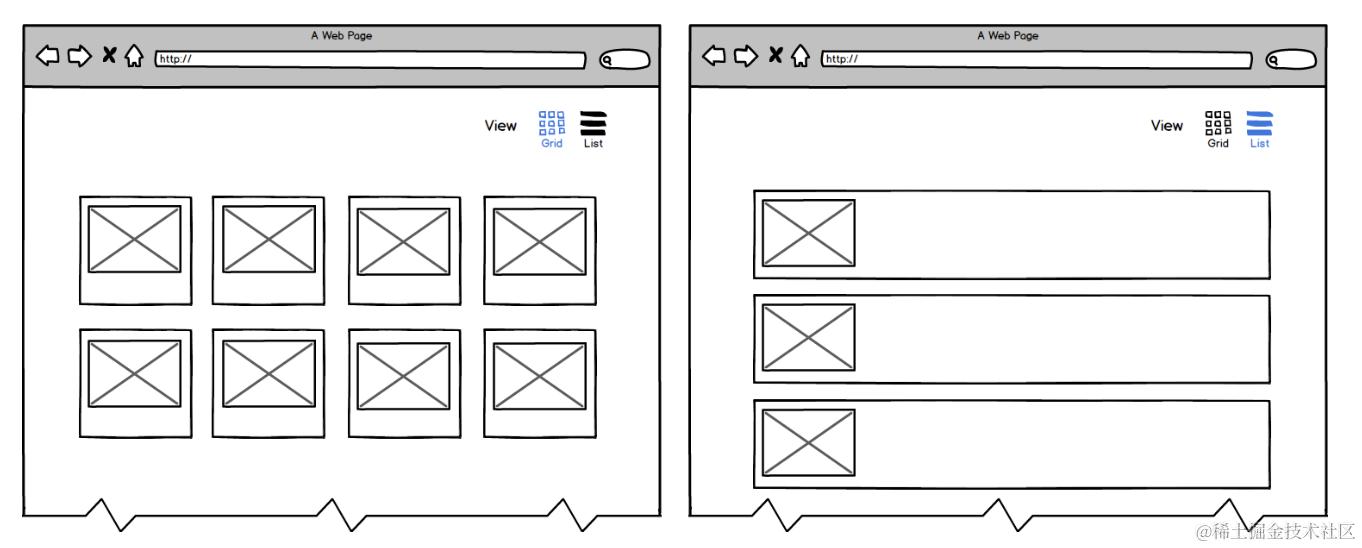 A Web Page
http://
View Grid List

A Web Page
http://
View Grid List

@稀土掘金技术社区