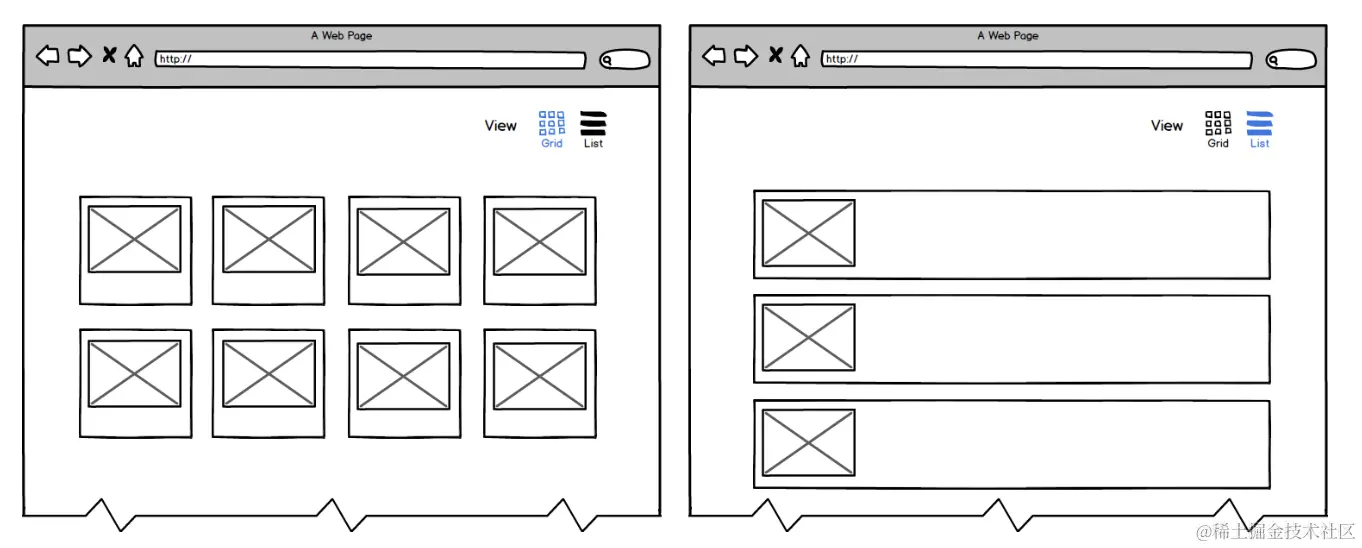 A Web Page

http://

View Grid List

A Web Page

http://

View Grid List

@稀土掘金技术社区