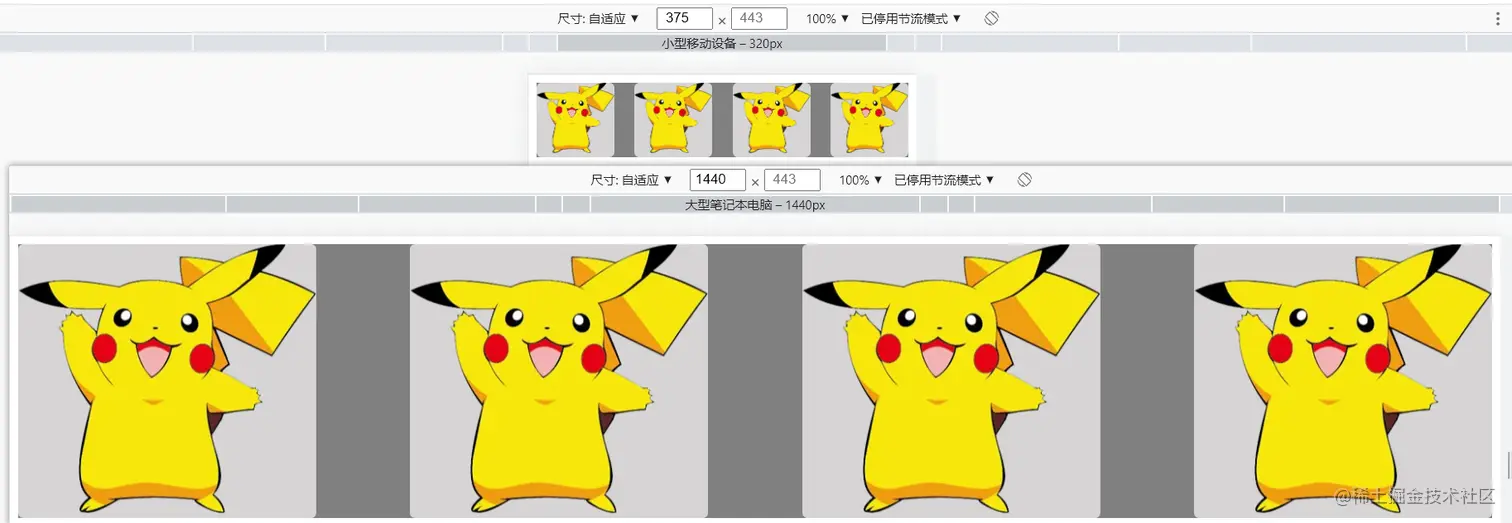 尺寸: 自适应 ▼ 375 × 443 100% ▼ 已停用节流模式 ▼

小型移动设备 – 320px

尺寸: 自适应 ▼ 1440 × 443 100% ▼ 已停用节流模式 ▼

大型笔记本电脑 – 1440px

@稀土掘金技术社区