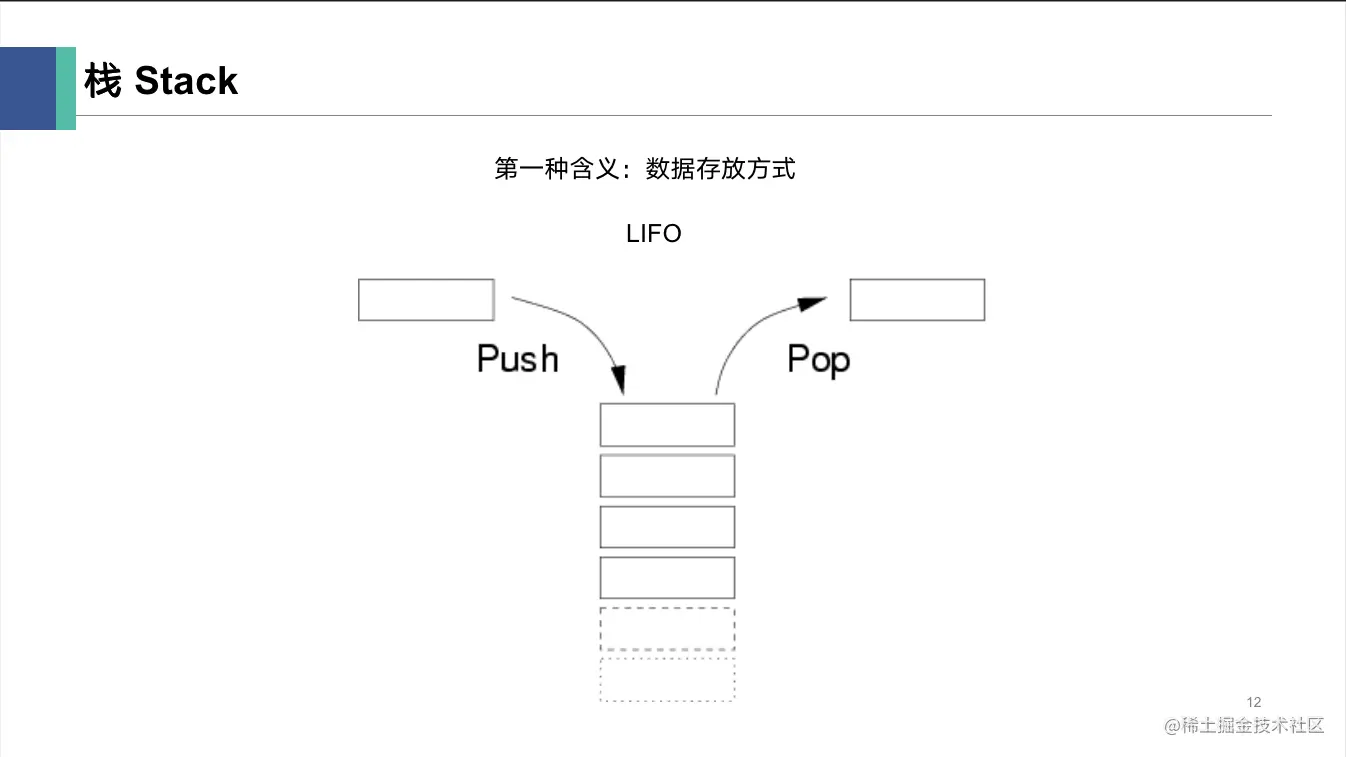 栈 Stack

第一种含义：数据存放方式

LIFO

Push

Pop

12

@稀土掘金技术社区